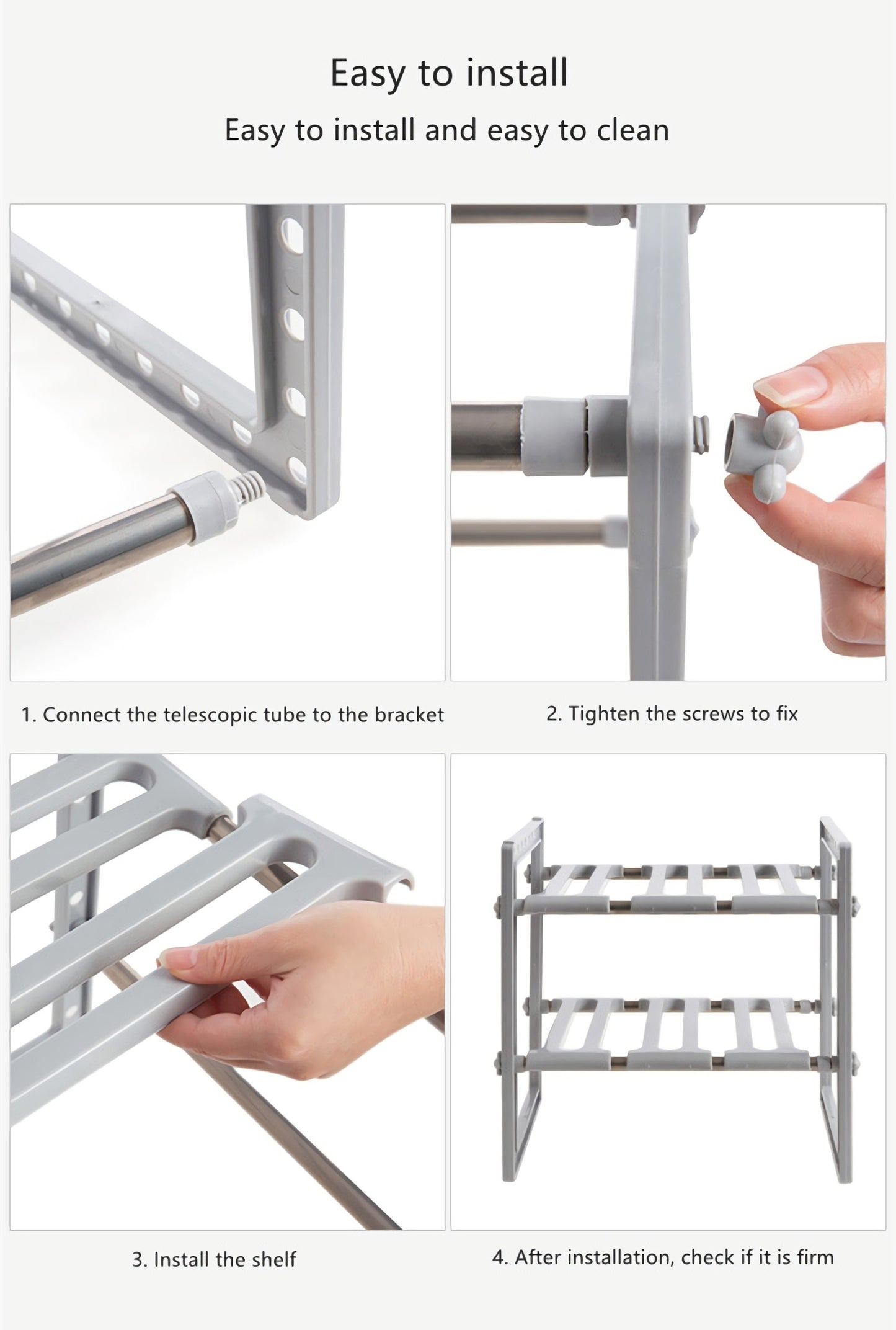 Easy to install

Easy to install and easy to clean

1. Connect the telescopic tube to the bracket

2. Tighten the screws to fix

3. Install the shelf

4. After installation, check if it is firm